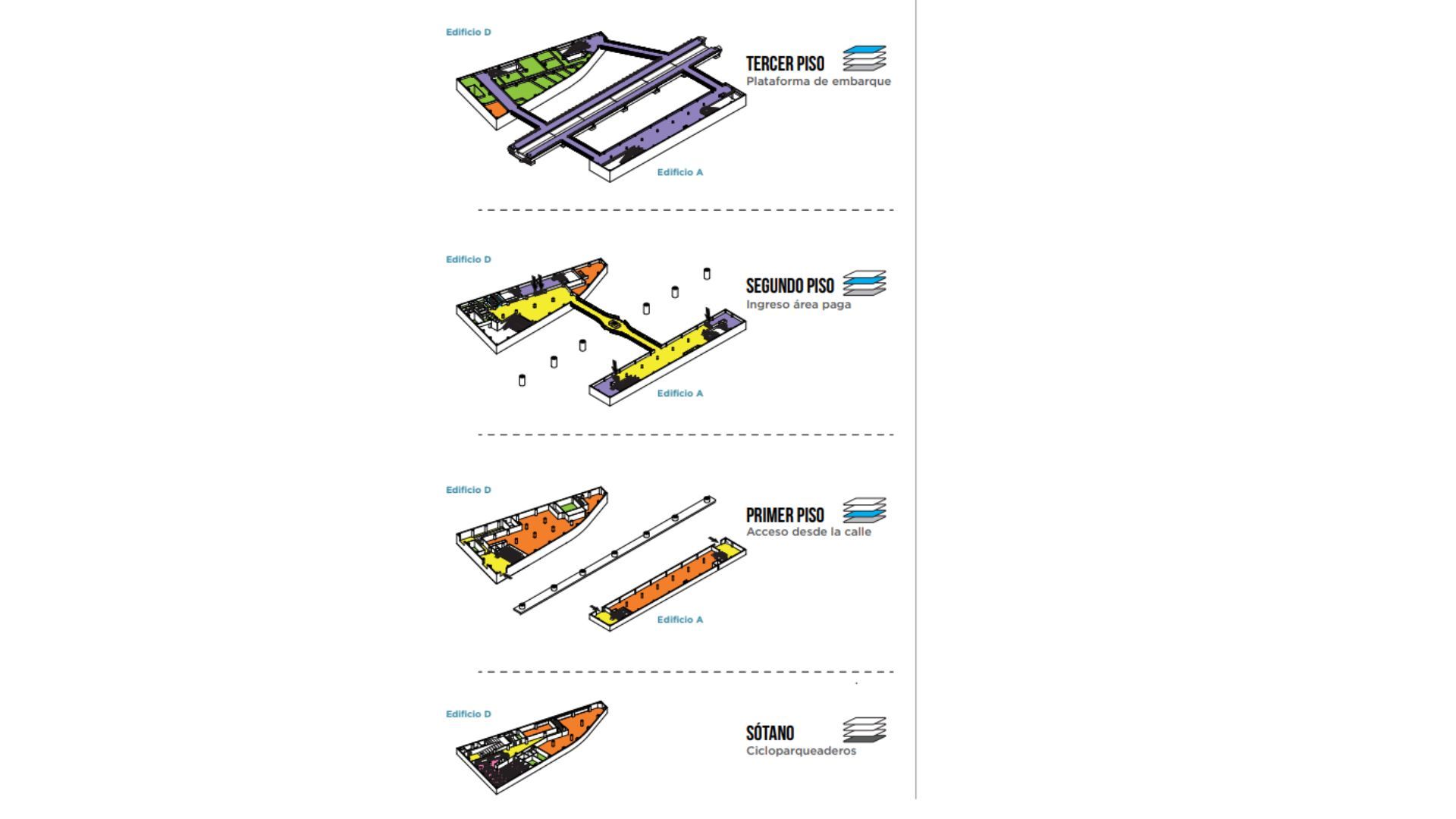 Edificio D

TERCER PISO
Plataforma de embarque

Edificio A

Edificio D

SEGUNDO PISO
Ingreso área paga

Edificio A

Edificio D

PRIMER PISO
Acceso desde la calle

Edificio A

Edificio D

SÓTANO
Cicloparqueaderos