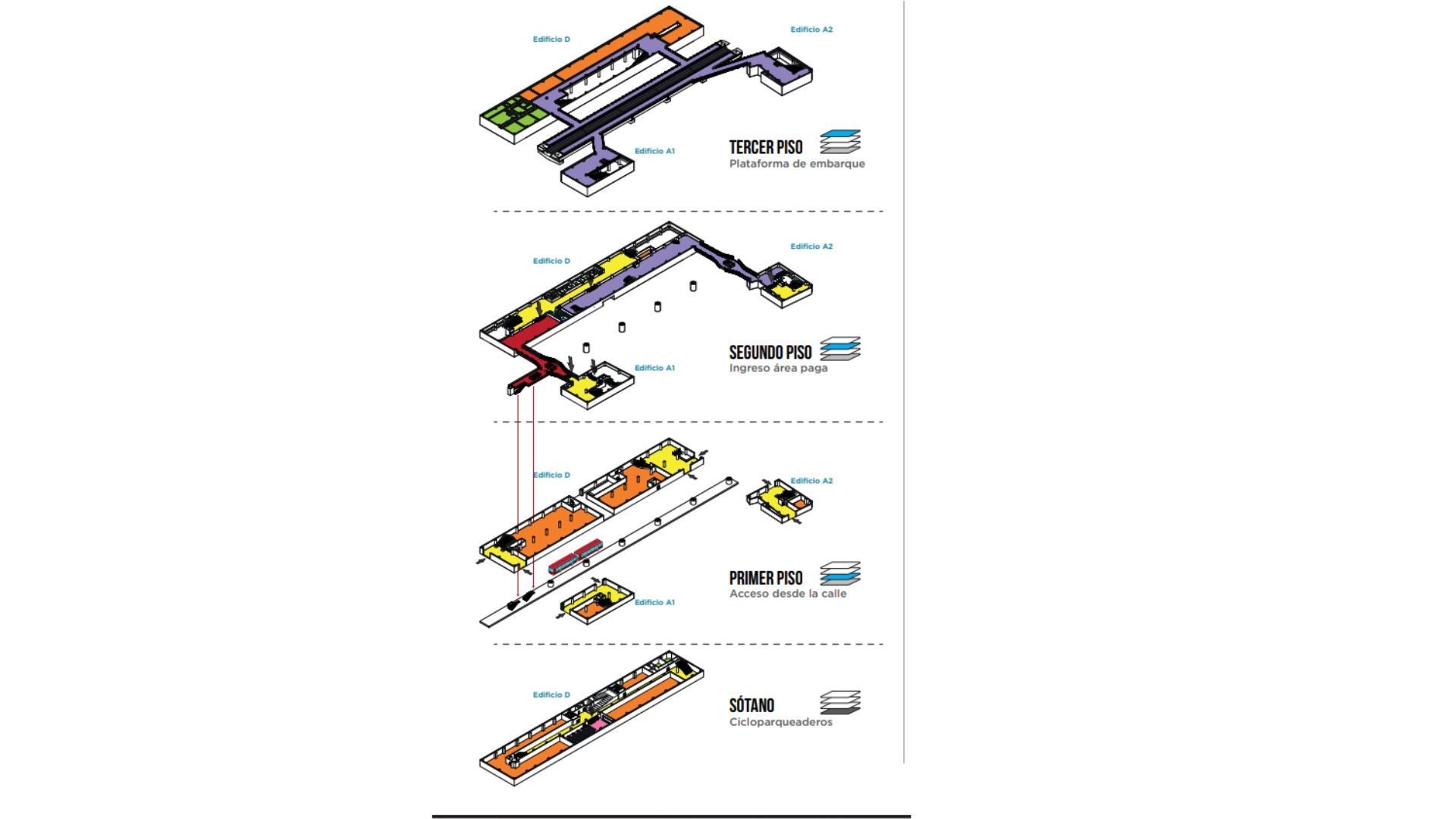 Edificio D
Edificio A2
Edificio A1
TERCER PISO
Plataforma de embarque

Edificio D
Edificio A2
Edificio A1
SEGUNDO PISO
Ingreso área paga

Edificio D
Edificio A2
Edificio A1
PRIMER PISO
Acceso desde la calle

Edificio D
SÓTANO
Cicloparqueaderos