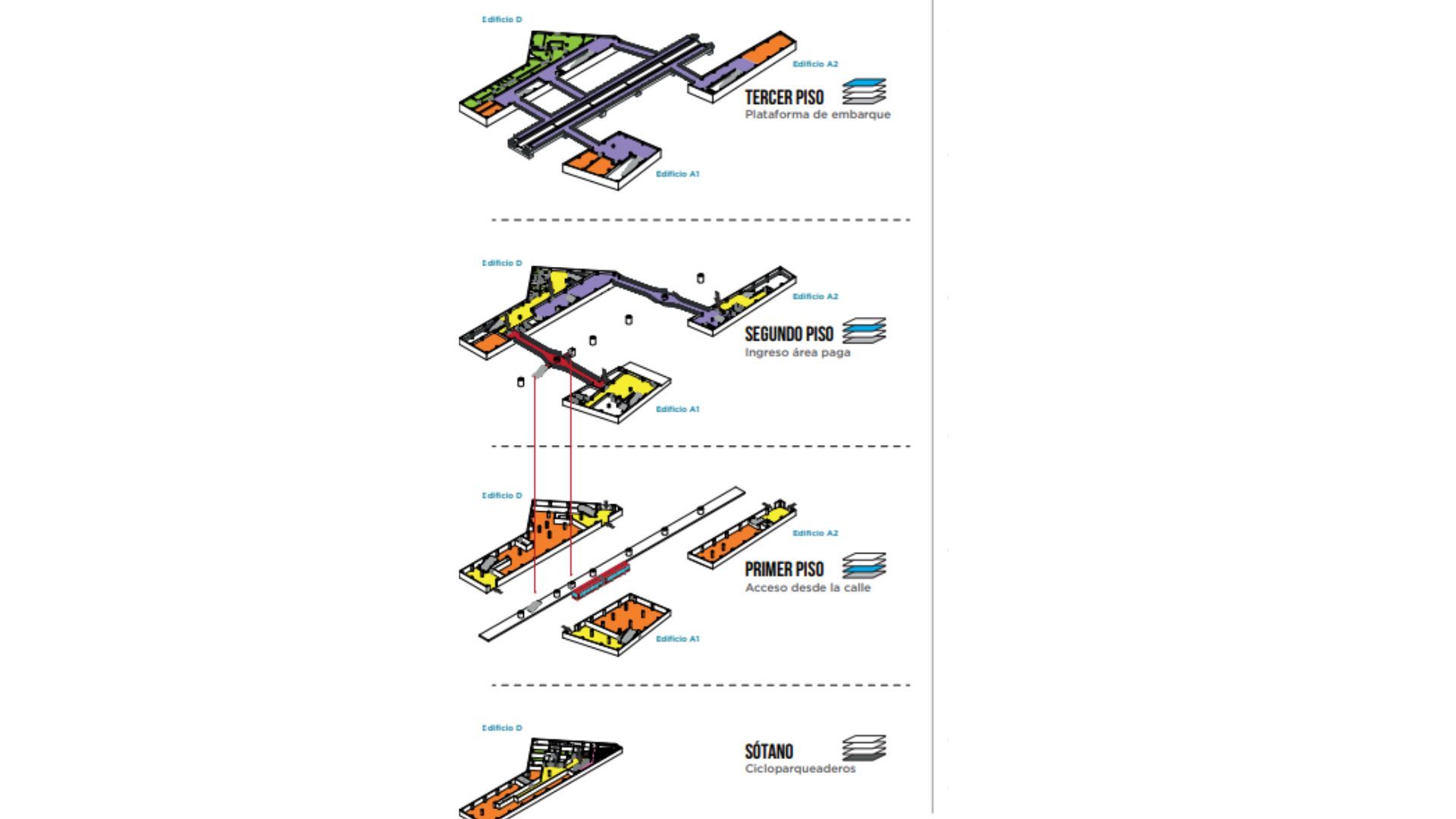 Edificio D

Edificio A2

TERCER PISO
Plataforma de embarque

Edificio A1

Edificio D

Edificio A2

SEGUNDO PISO
Ingreso área paga

Edificio A1

Edificio D

Edificio A2

PRIMER PISO
Acceso desde la calle

Edificio A1

Edificio D

SÓTANO
Cicloparqueaderos