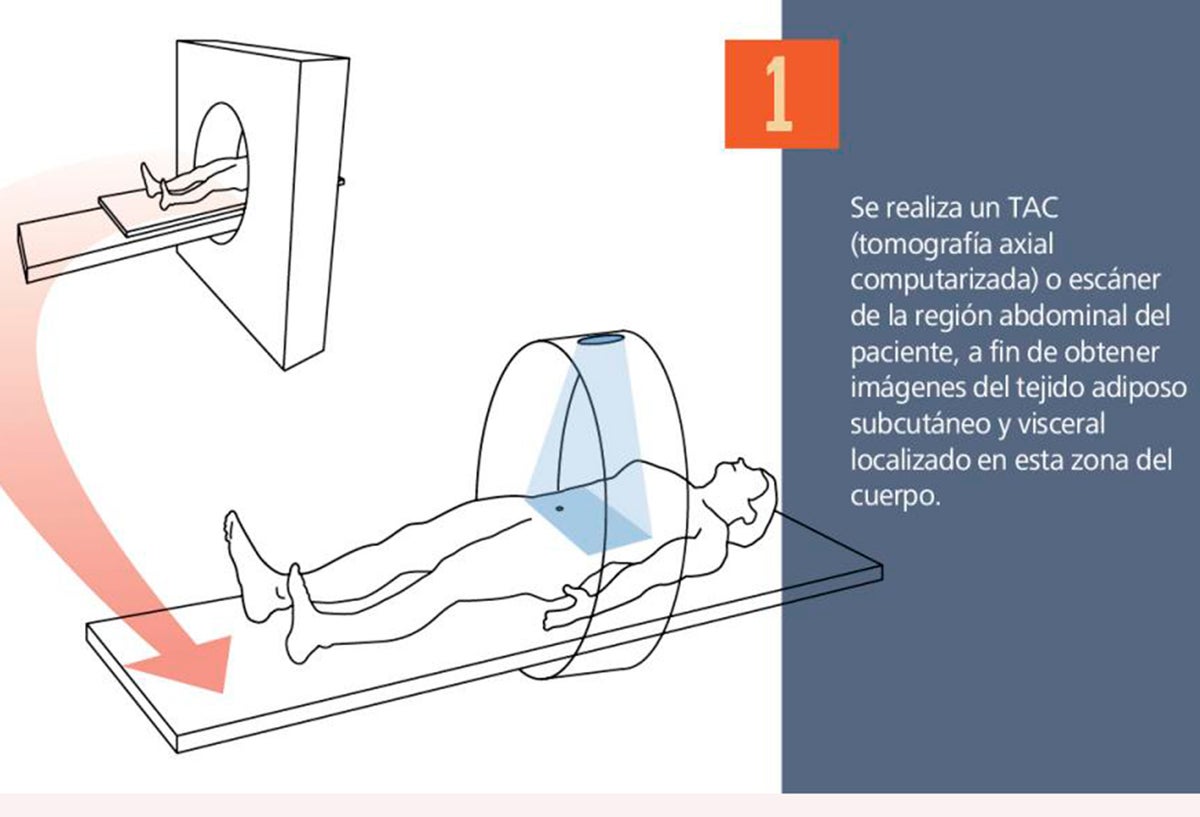 1

Se realiza un TAC (tomografía axial computarizada) o escáner de la región abdominal del paciente, a fin de obtener imágenes del tejido adiposo subcutáneo y visceral localizado en esta zona del cuerpo.